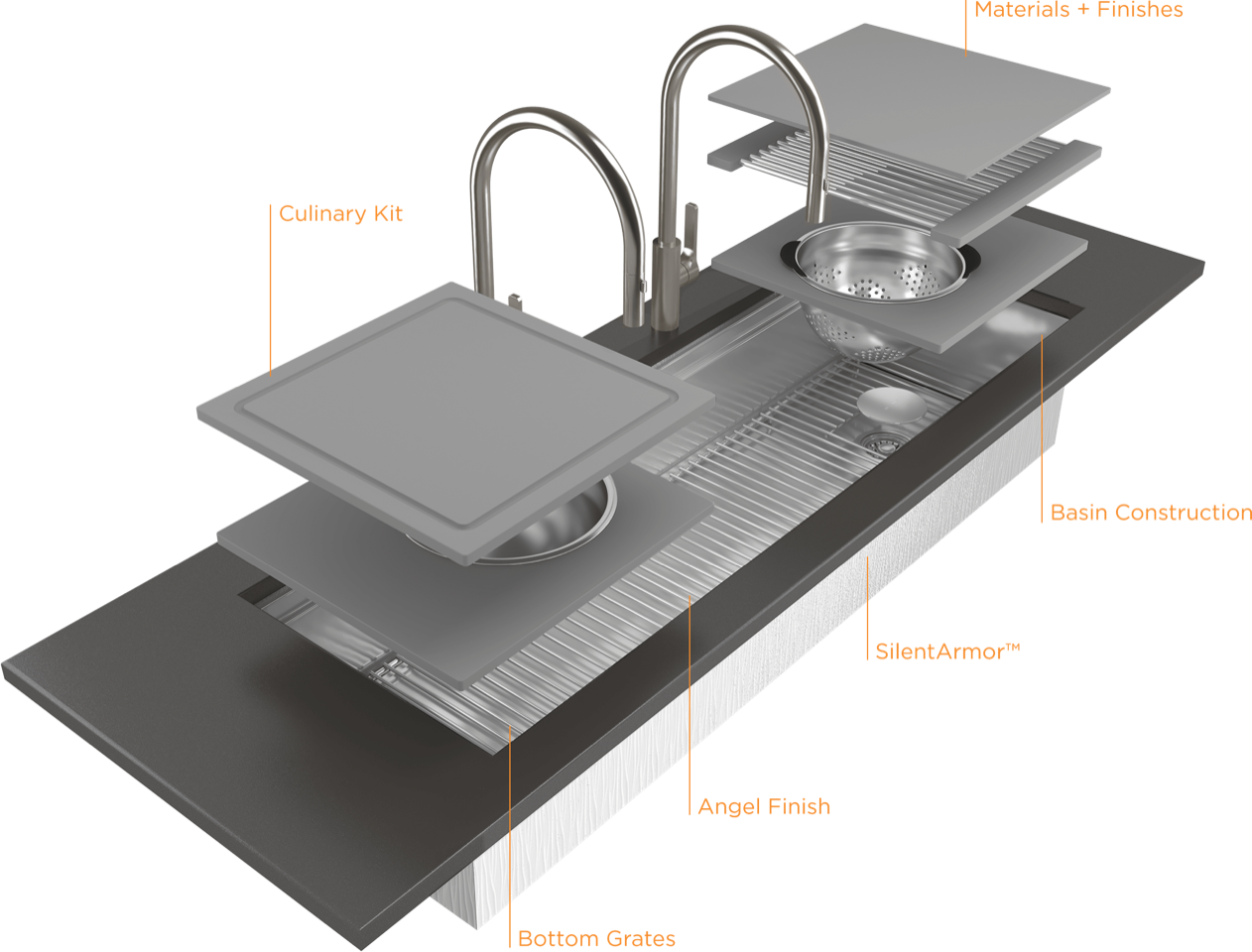 Materials + Finishes

Culinary Kit

Basin Construction

SilentArmor™

Angel Finish

Bottom Grates